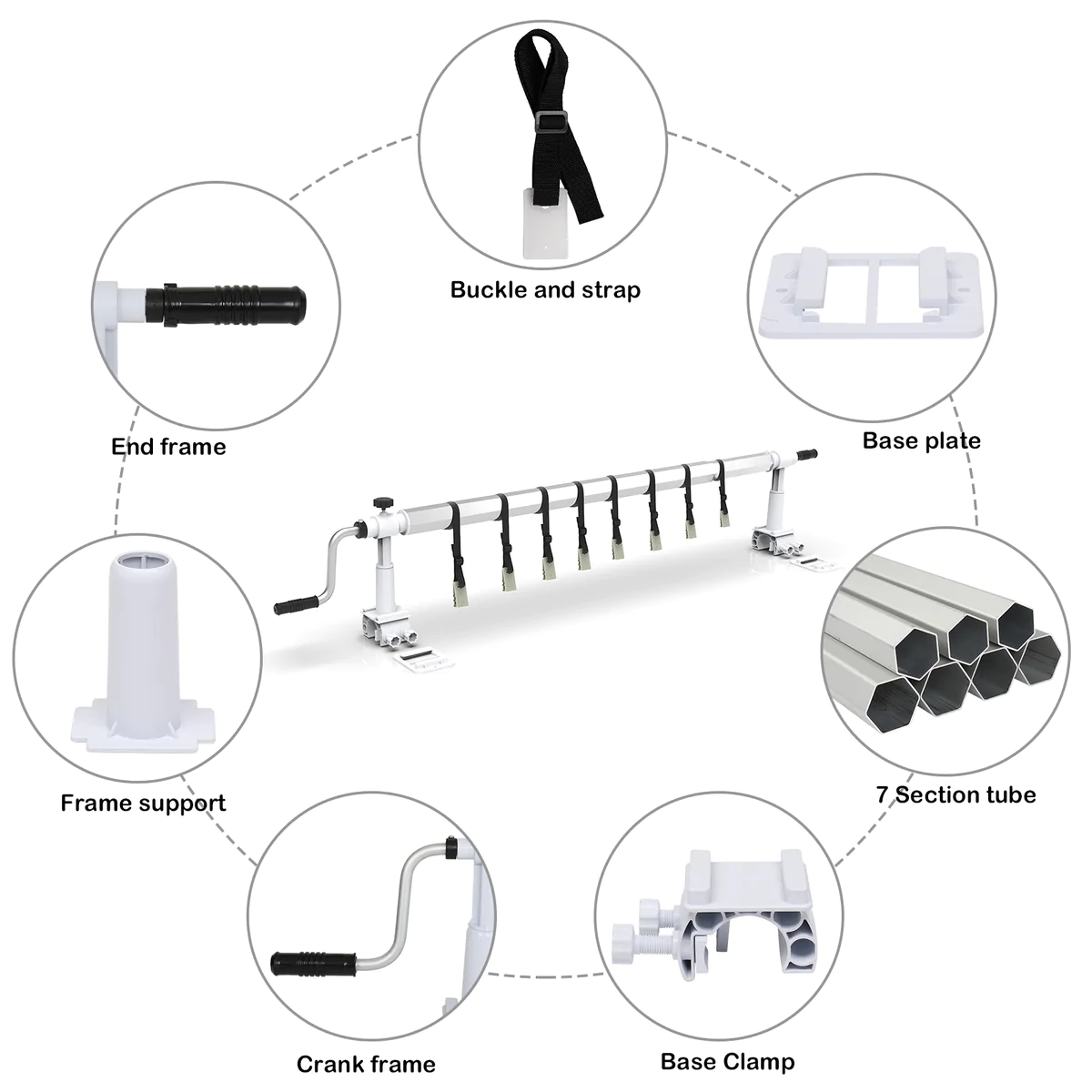 Buckle and strap

End frame

Base plate

Frame support

7 Section tube

Crank frame

Base Clamp