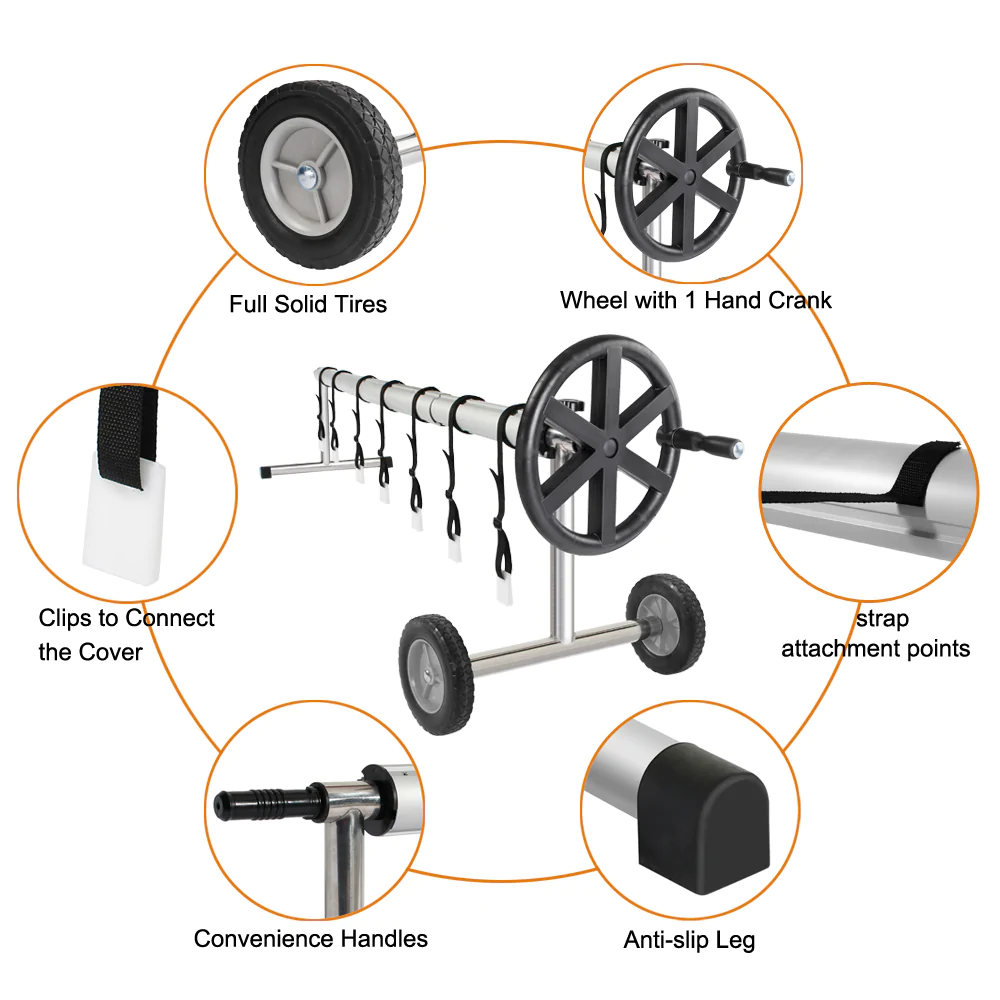 Full Solid Tires

Wheel with 1 Hand Crank

Clips to Connect the Cover

strap attachment points

Convenience Handles

Anti-slip Leg